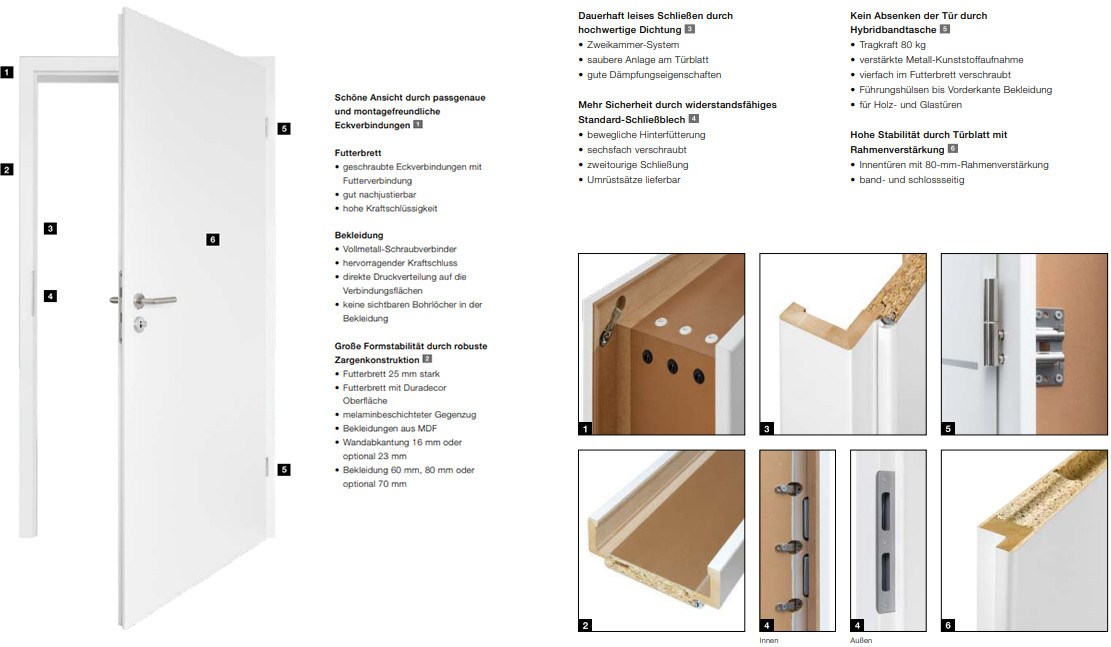 1

2

3

4

5

6

5

Schöne Ansicht durch passgenaue und montagefreundliche Eckverbindungen 1

Futterbrett
• geschraubte Eckverbindungen mit Futterverbindung
• gut nachjustierbar
• hohe Kraftschlüssigkeit

Bekleidung
• Vollmetall-Schraubverbinder
• hervorragender Kraftschluss
• direkte Druckverteilung auf die Verbindungsflächen
• keine sichtbaren Bohrlöcher in der Bekleidung

Große Formstabilität durch robuste Zargenkonstruktion 2
• Futterbrett 25 mm stark
• Futterbrett mit Duradecor Oberfläche
• melaminbeschichteter Gegenzug
• Bekleidungen aus MDF
• Wandabkantung 16 mm oder optional 23 mm
• Bekleidung 60 mm, 80 mm oder optional 70 mm

Dauerhaft leises Schließen durch hochwertige Dichtung 3
• Zweikammer-System
• saubere Anlage am Türblatt
• gute Dämpfungseigenschaften

Mehr Sicherheit durch widerstandsfähiges Standard-Schließblech 4
• bewegliche Hinterfütterung
• sechsfach verschraubt
• zweitourige Schließung
• Umrüstsätze lieferbar

Kein Absenken der Tür durch Hybridbandtasche 5
• Tragkraft 80 kg
• verstärkte Metall-Kunststoffaufnahme
• vierfach im Futterbrett verschraubt
• Führungshülsen bis Vorderkante Bekleidung
• für Holz- und Glastüren

Hohe Stabilität durch Türblatt mit Rahmenverstärkung 6
• Innentüren mit 80-mm-Rahmenverstärkung
• band- und schlossseitig

1

3

5

2

4
Innen

4
Außen

6